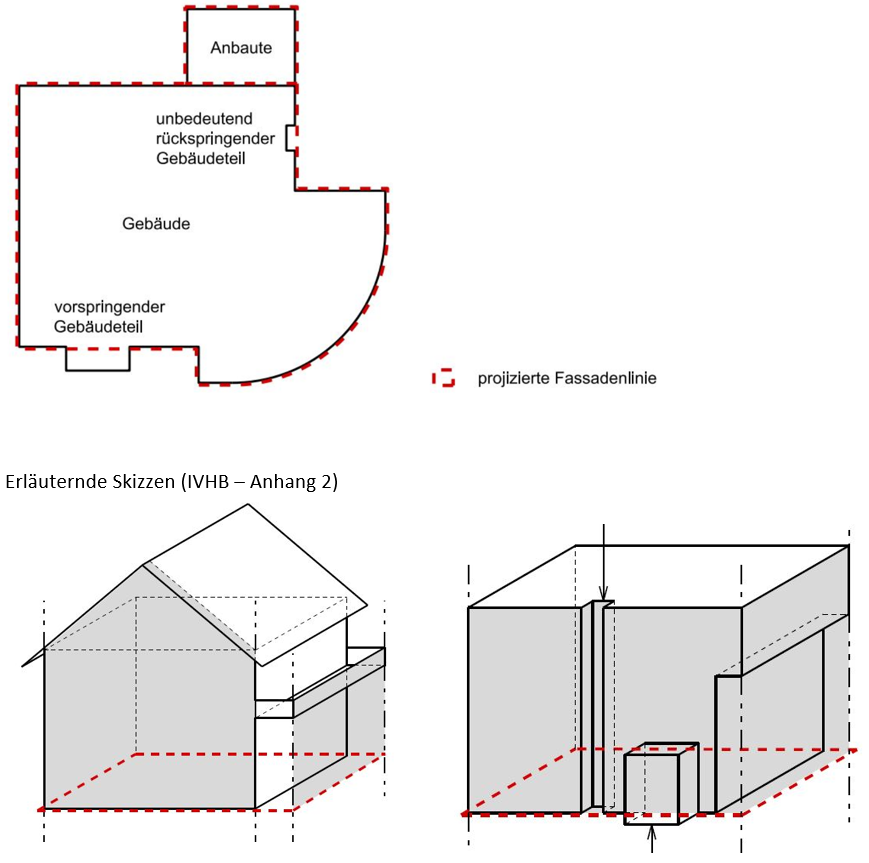 Anbaute

unbedeutend rückspringender Gebäudeteil

Gebäude

vorspringender Gebäudeteil

projizierte Fassadenlinie

Erläuternde Skizzen (IVHB – Anhang 2)